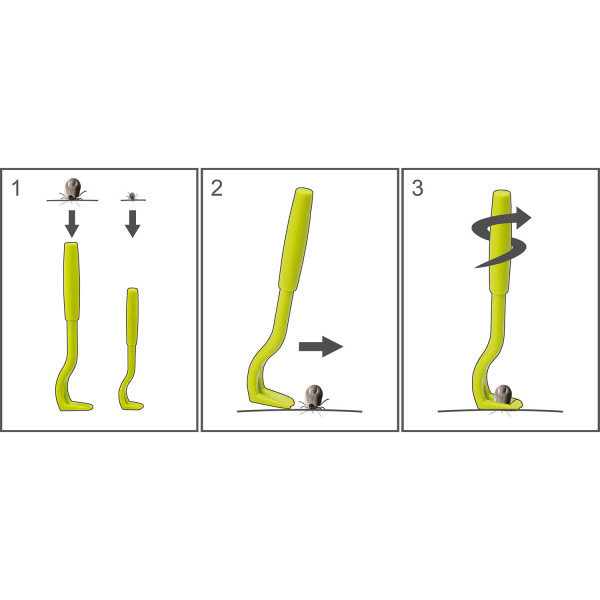 1

2

3